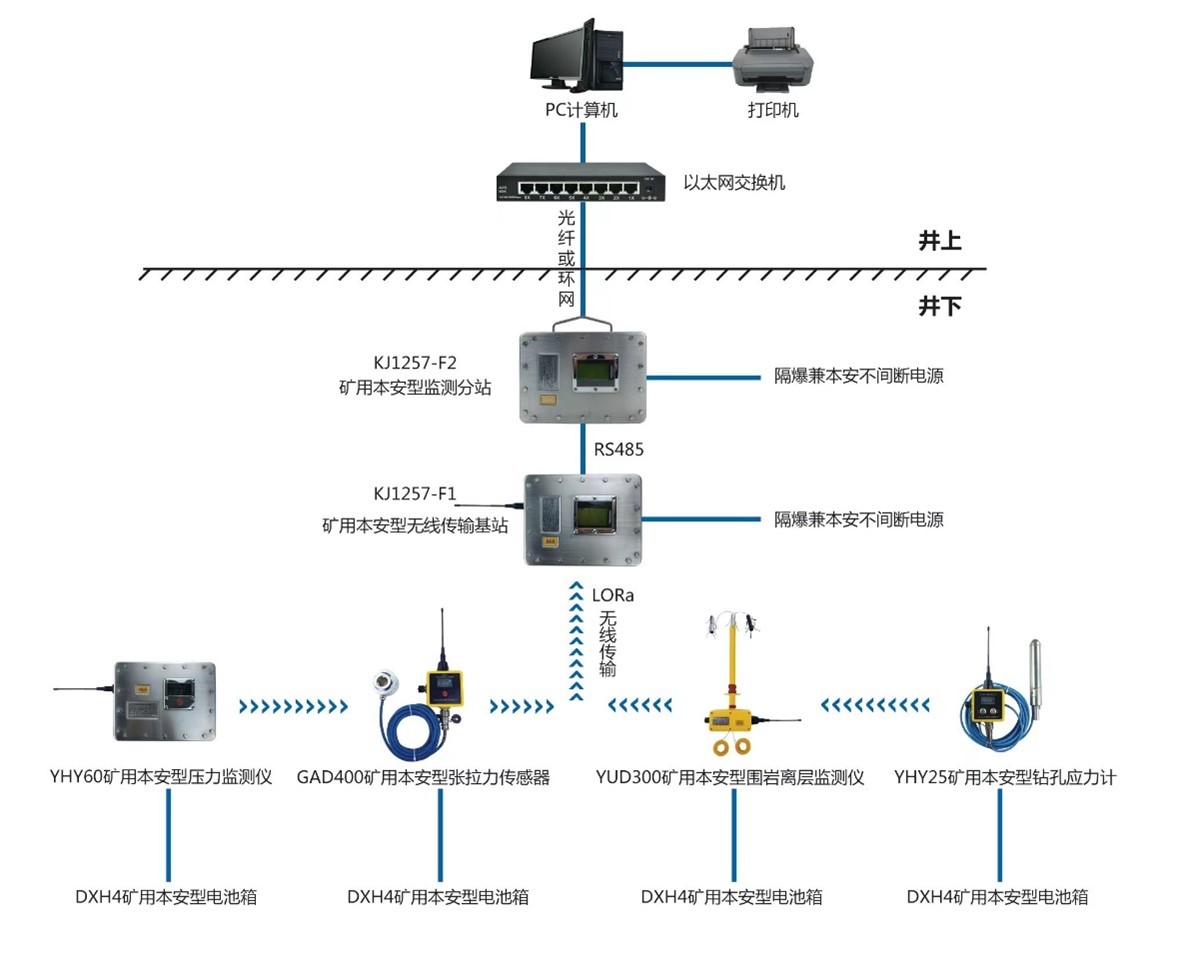 PC计算机

打印机

以太网交换机

光纤或环网

井上

井下

KJ1257-F2
矿用本安型监测分站

隔爆兼本安不间断电源

RS485

KJ1257-F1
矿用本安型无线传输基站

隔爆兼本安不间断电源

LORa
无线传输

YHY60矿用本安型压力监测仪

GAD400矿用本安型张拉力传感器

YUD300矿用本安型围岩离层监测仪

YHY25矿用本安型钻孔应力计

DXH4矿用本安型电池箱

DXH4矿用本安型电池箱

DXH4矿用本安型电池箱

DXH4矿用本安型电池箱